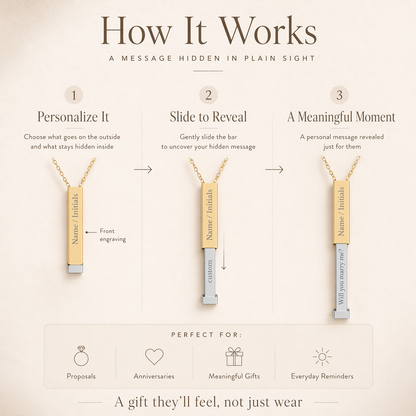 How It Works

A MESSAGE HIDDEN IN PLAIN SIGHT

1

Personalize It

Choose what goes on the outside and what stays hidden inside

Name / Initials

Front engraving

2

Slide to Reveal

Gently slide the bar to uncover your hidden message

Name / Initials

custom

3

A Meaningful Moment

A personal message revealed just for them

Name / Initials

Will you marry me?

PERFECT FOR:

Proposals

Anniversaries

Meaningful Gifts

Everyday Reminders

A gift they'll feel, not just wear